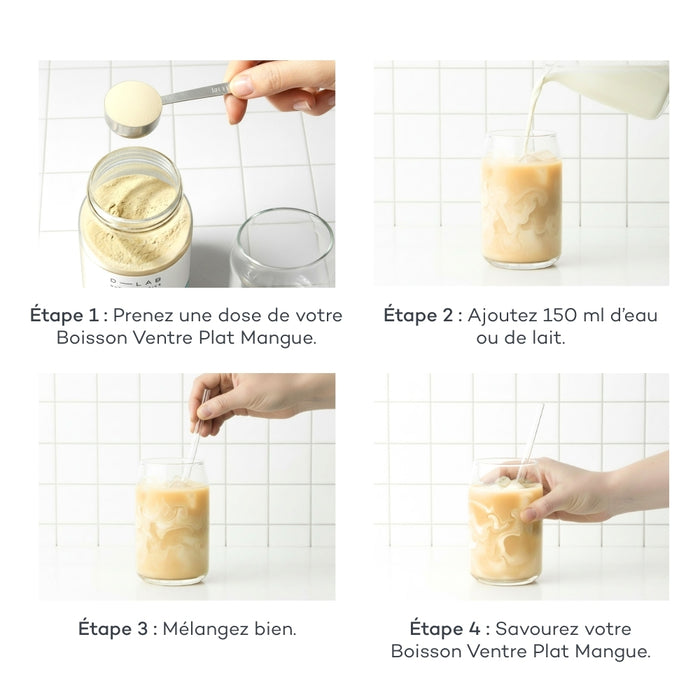 D—LAB

Étape 1 : Prenez une dose de votre Boisson Ventre Plat Mangue.

Étape 2 : Ajoutez 150 ml d'eau ou de lait.

Étape 3 : Mélangez bien.

Étape 4 : Savourez votre Boisson Ventre Plat Mangue.