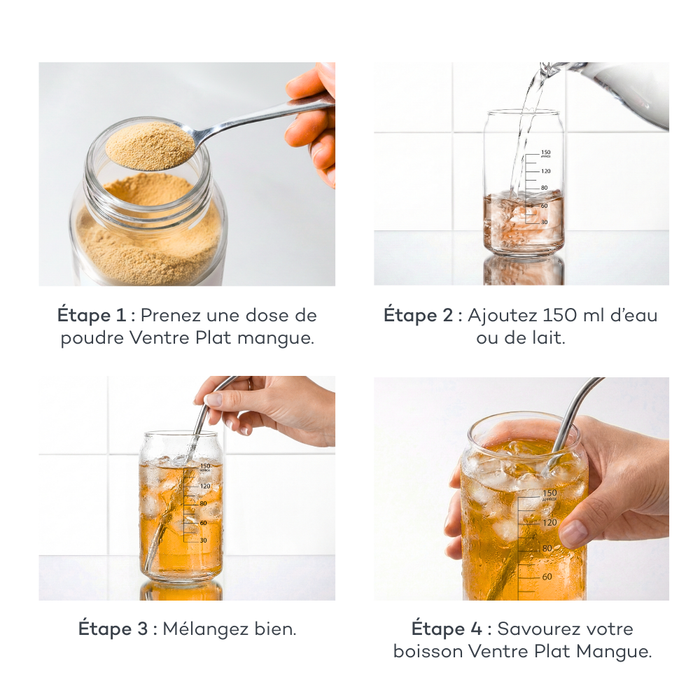 150
120
80
60
30

Étape 1 : Prenez une dose de poudre Ventre Plat mangue.

Étape 2 : Ajoutez 150 ml d'eau ou de lait.

150
120
80
60
30

150
120
80
60

Étape 3 : Mélangez bien.

Étape 4 : Savourez votre boisson Ventre Plat Mangue.