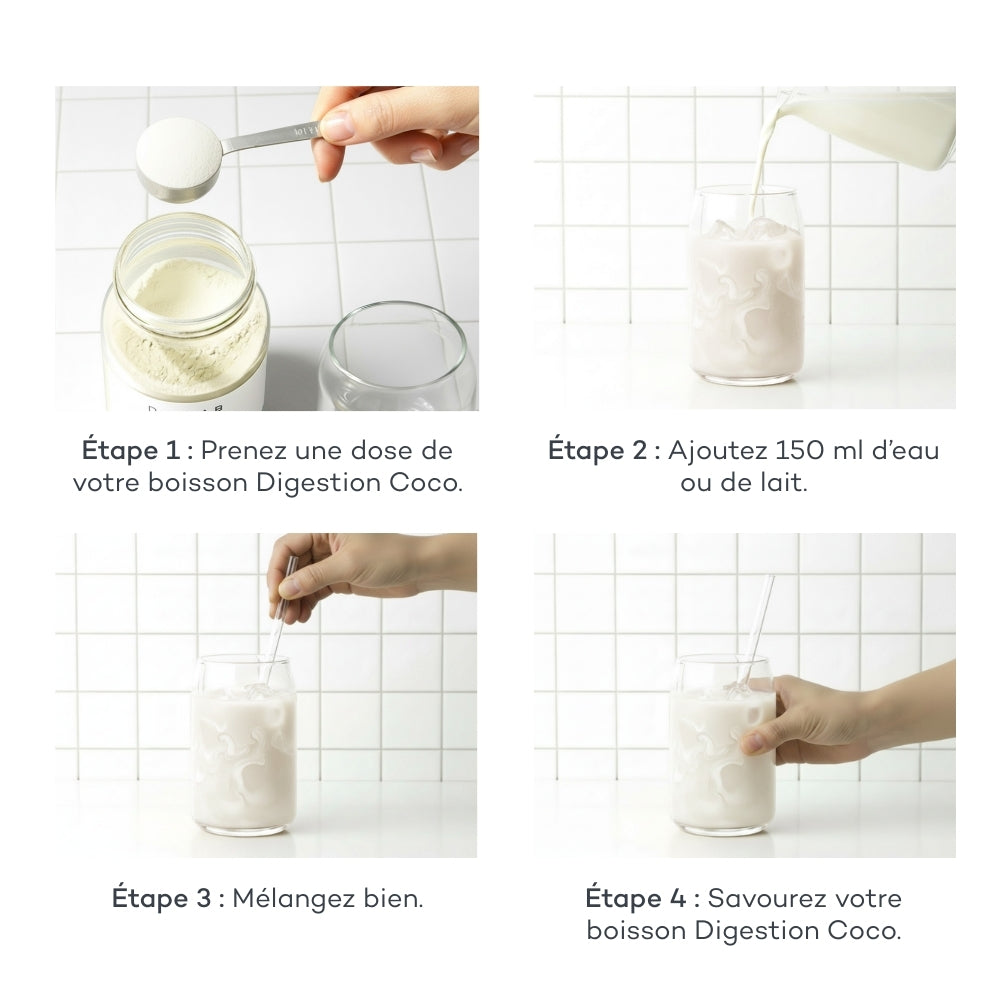 Étape 1 : Prenez une dose de votre boisson Digestion Coco.

Étape 2 : Ajoutez 150 ml d'eau ou de lait.

Étape 3 : Mélangez bien.

Étape 4 : Savourez votre boisson Digestion Coco.