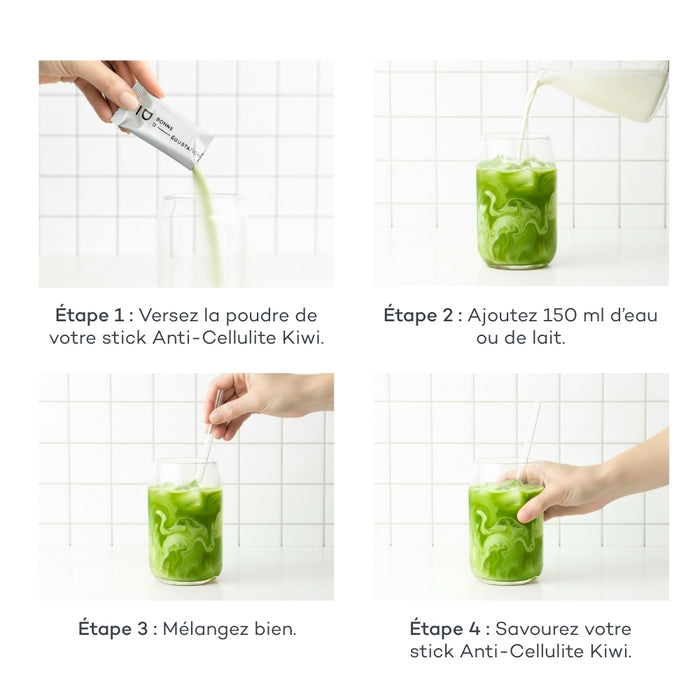 BONNE
D
ÉGUSTATION

Étape 1 : Versez la poudre de votre stick Anti-Cellulite Kiwi.

Étape 2 : Ajoutez 150 ml d'eau ou de lait.

Étape 3 : Mélangez bien.

Étape 4 : Savourez votre stick Anti-Cellulite Kiwi.